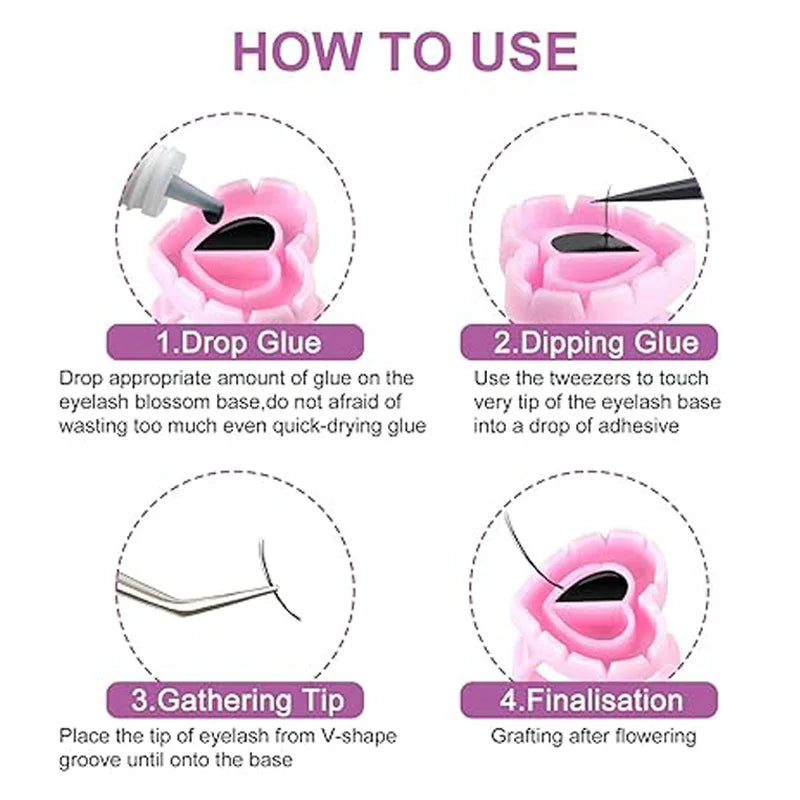 HOW TO USE

1.Drop Glue

Drop appropriate amount of glue on the eyelash blossom base,do not afraid of wasting too much even quick-drying glue

2.Dipping Glue

Use the tweezers to touch very tip of the eyelash base into a drop of adhesive

3.Gathering Tip

Place the tip of eyelash from V-shape groove until onto the base

4.Finalisation

Grafting after flowering